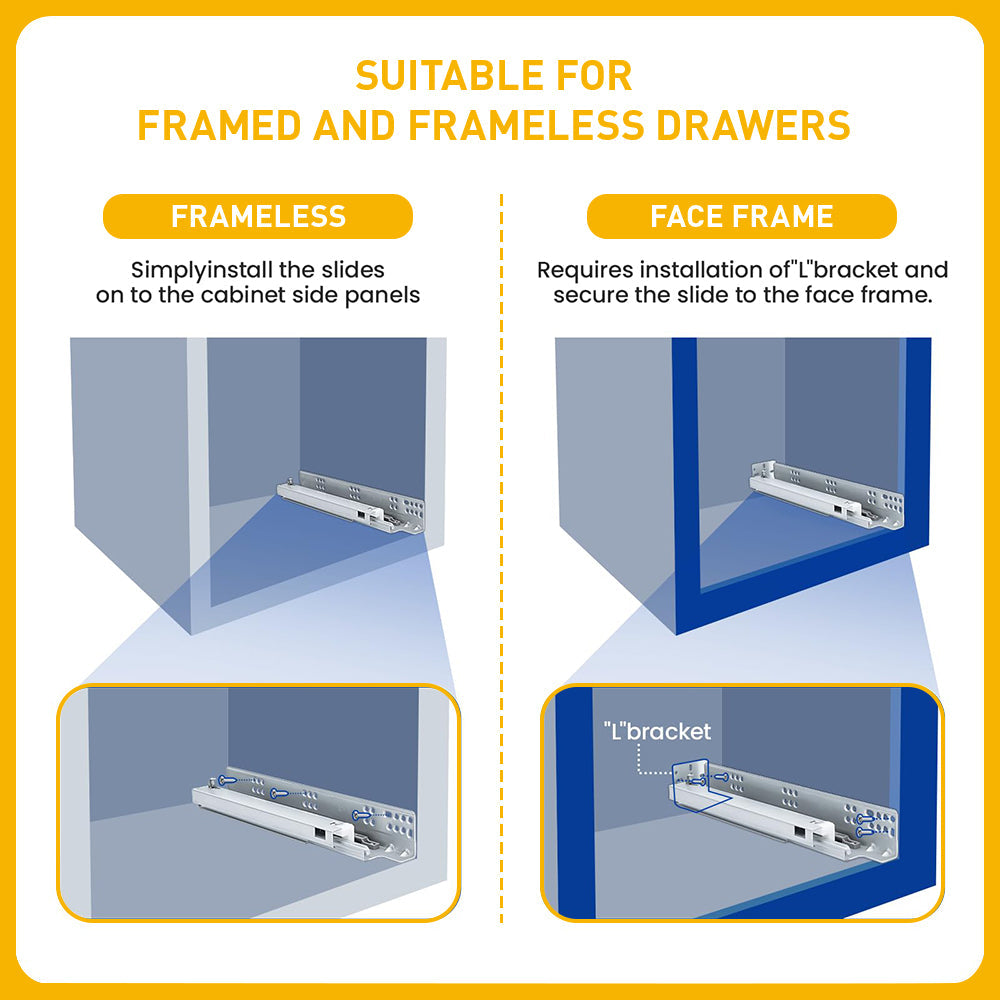 SUITABLE FOR
FRAMED AND FRAMELESS DRAWERS

FRAMELESS

Simplyinstall the slides on to the cabinet side panels

FACE FRAME

Requires installation of"L"bracket and secure the slide to the face frame.

"L"bracket