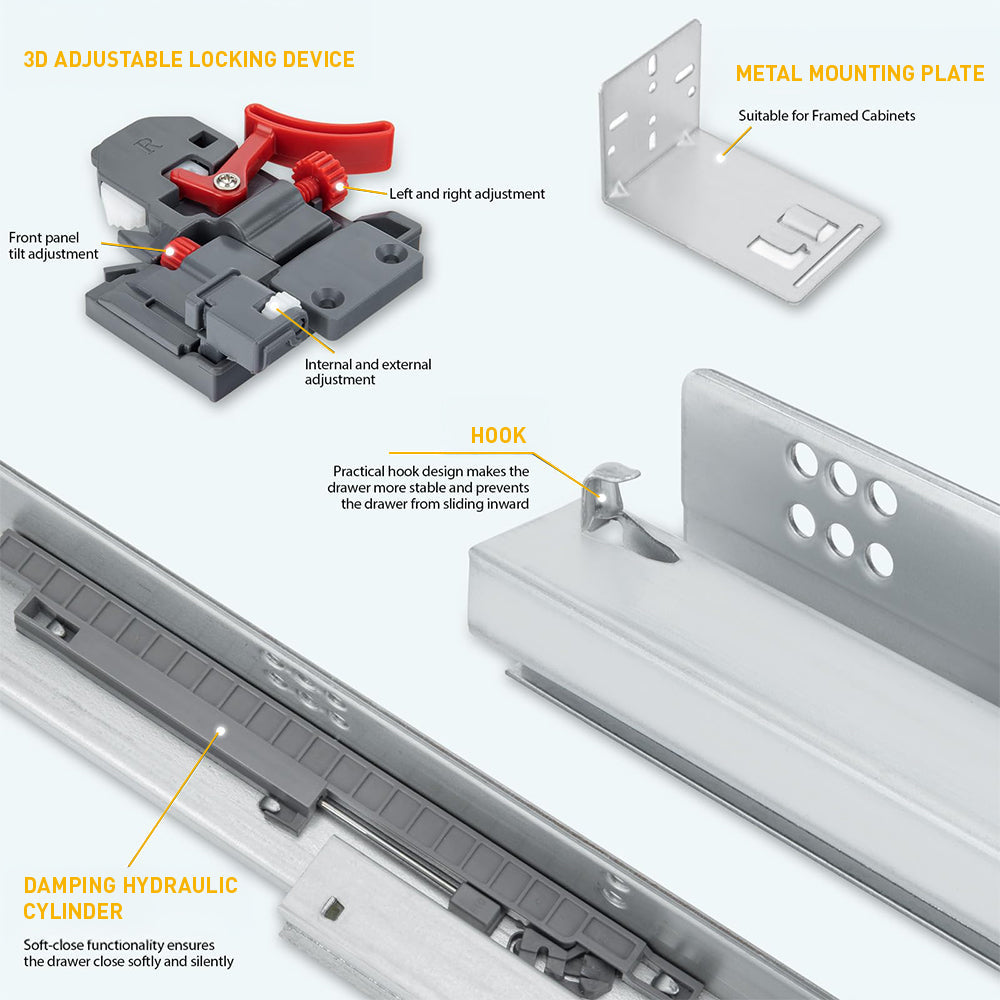 3D ADJUSTABLE LOCKING DEVICE

R

Left and right adjustment

Front panel tilt adjustment

Internal and external adjustment

METAL MOUNTING PLATE

Suitable for Framed Cabinets

HOOK

Practical hook design makes the drawer more stable and prevents the drawer from sliding inward

DAMPING HYDRAULIC CYLINDER

Soft-close functionality ensures the drawer close softly and silently