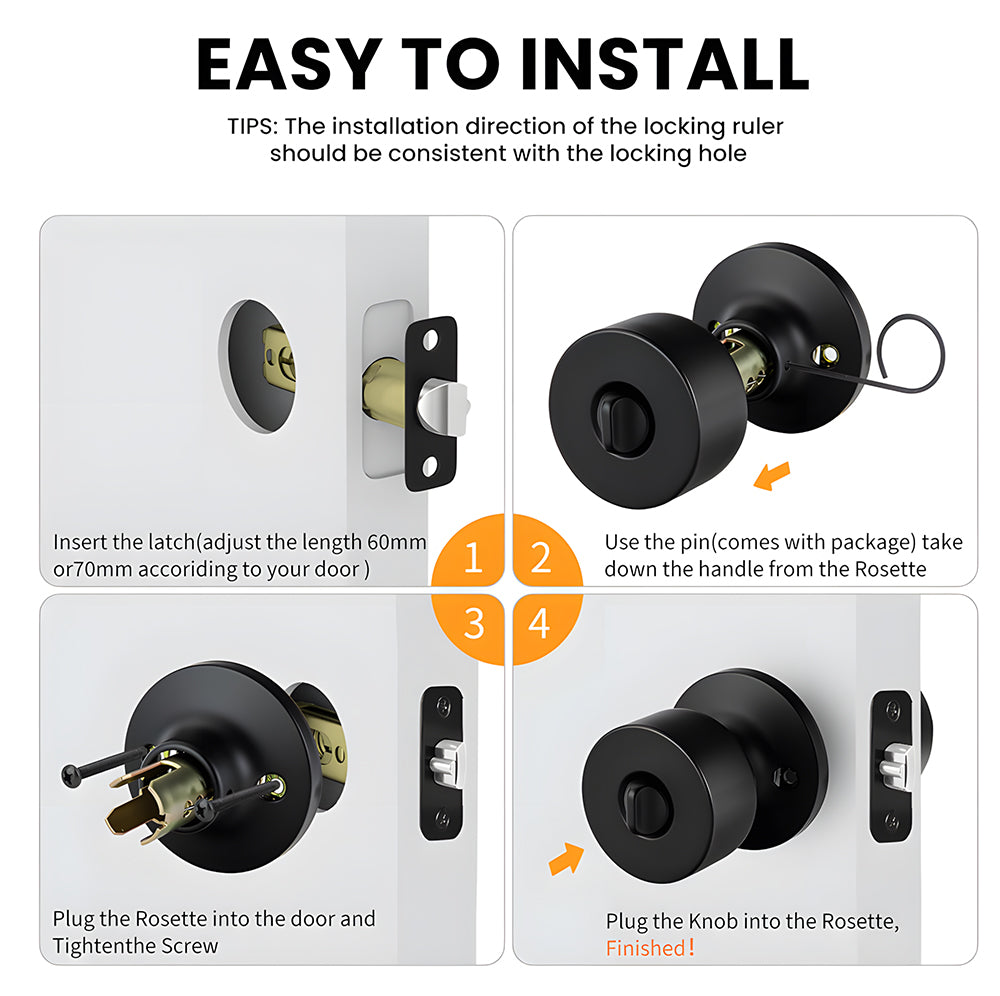 EASY TO INSTALL

TIPS: The installation direction of the locking ruler should be consistent with the locking hole

Insert the latch(adjust the length 60mm or70mm accoriding to your door )

1

2

Use the pin(comes with package) take down the handle from the Rosette

3

4

Plug the Rosette into the door and Tightenthe Screw

Plug the Knob into the Rosette, Finished!