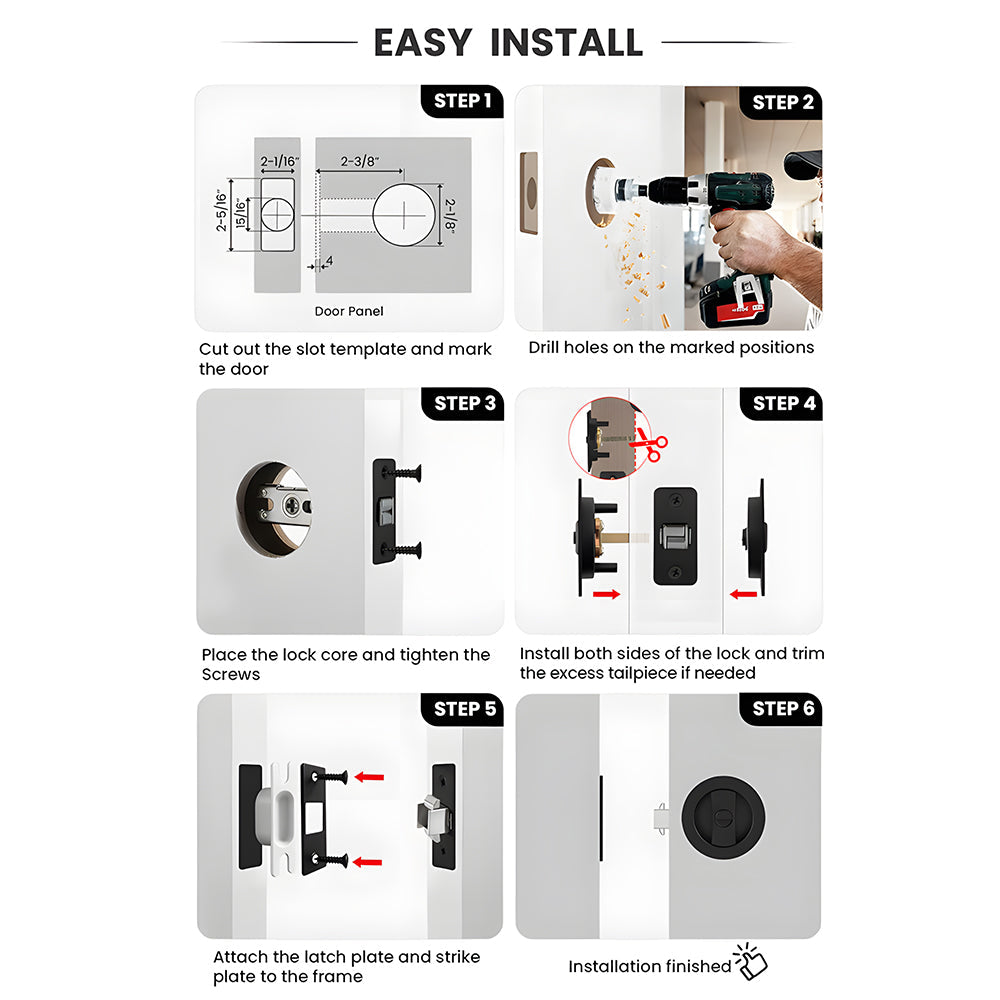 EASY INSTALL

STEP 1

2-1/16"
2-3/8"
2-5/16"
15/16"
2-1/8"
4
Door Panel

Cut out the slot template and mark the door

STEP 2

Drill holes on the marked positions

STEP 3

Place the lock core and tighten the Screws

STEP 4

Install both sides of the lock and trim the excess tailpiece if needed

STEP 5

Attach the latch plate and strike plate to the frame

STEP 6

Installation finished