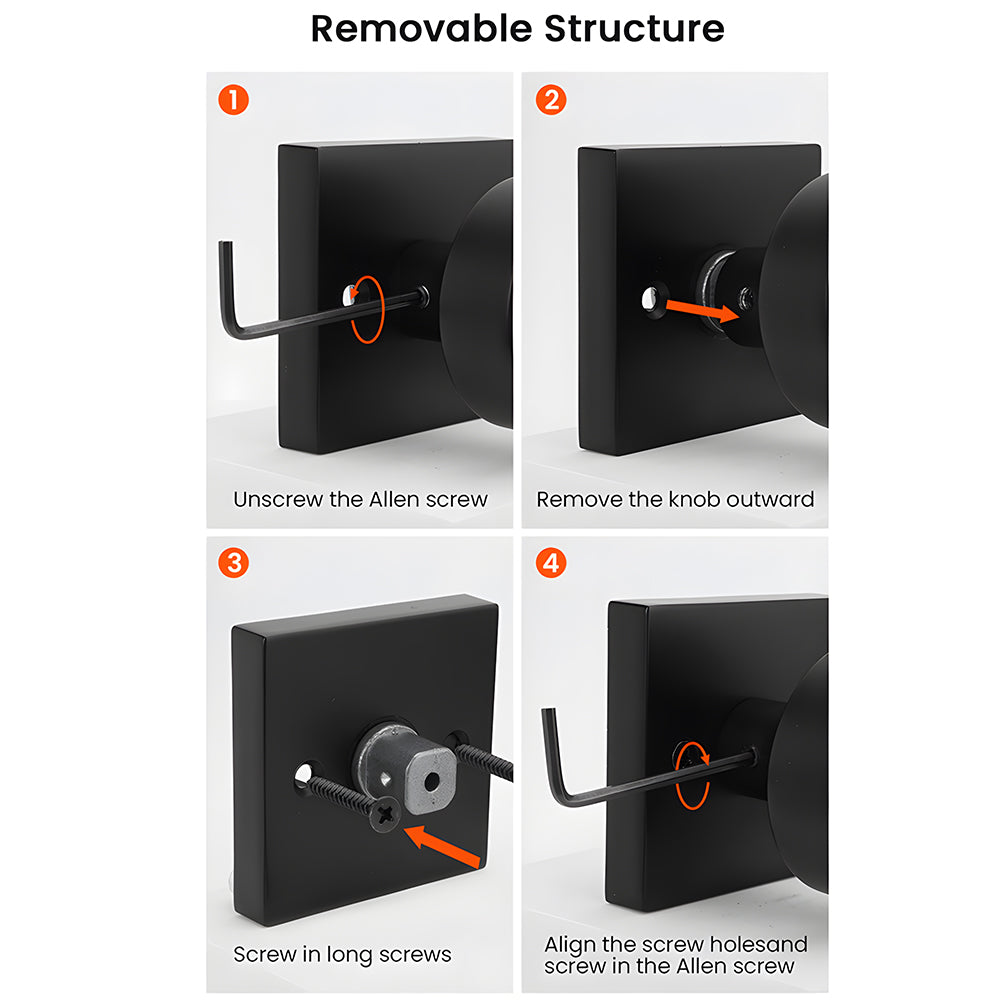 Removable Structure

1

Unscrew the Allen screw

2

Remove the knob outward

3

Screw in long screws

4

Align the screw holesand screw in the Allen screw