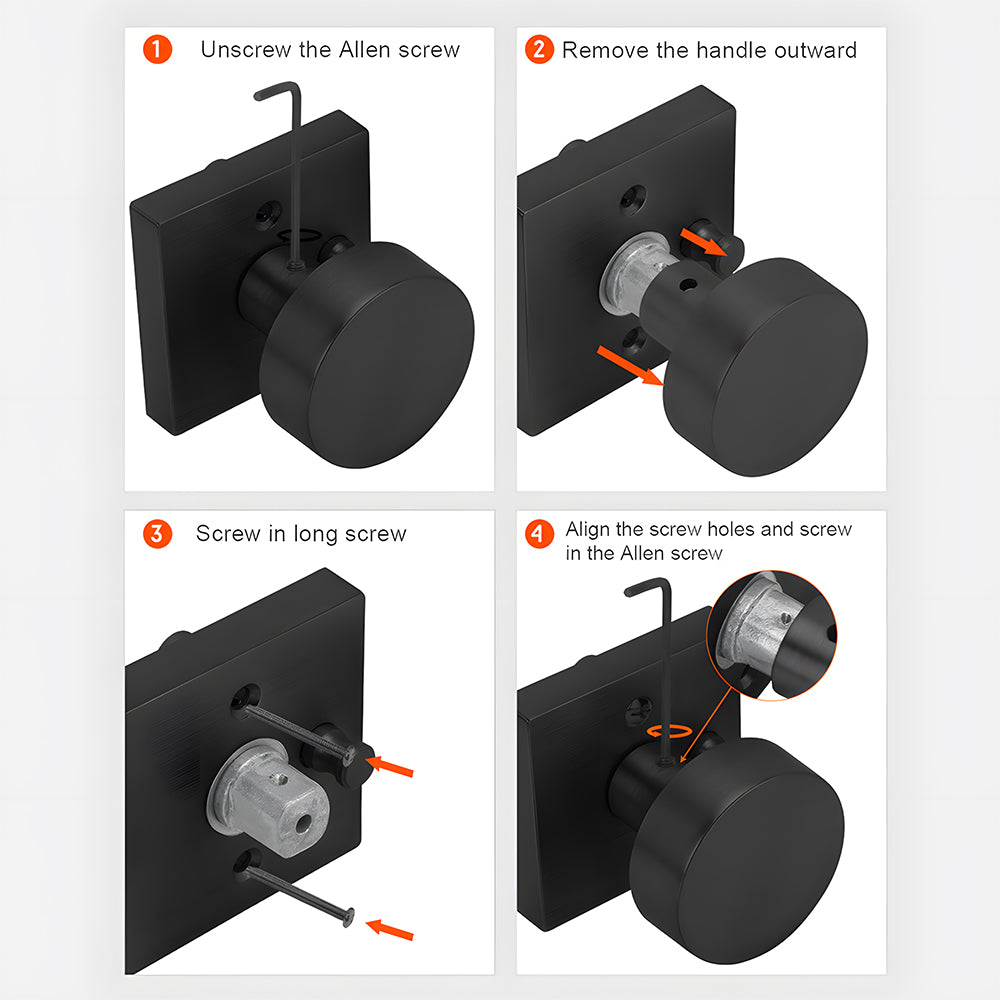 1 Unscrew the Allen screw

2 Remove the handle outward

3 Screw in long screw

4 Align the screw holes and screw in the Allen screw