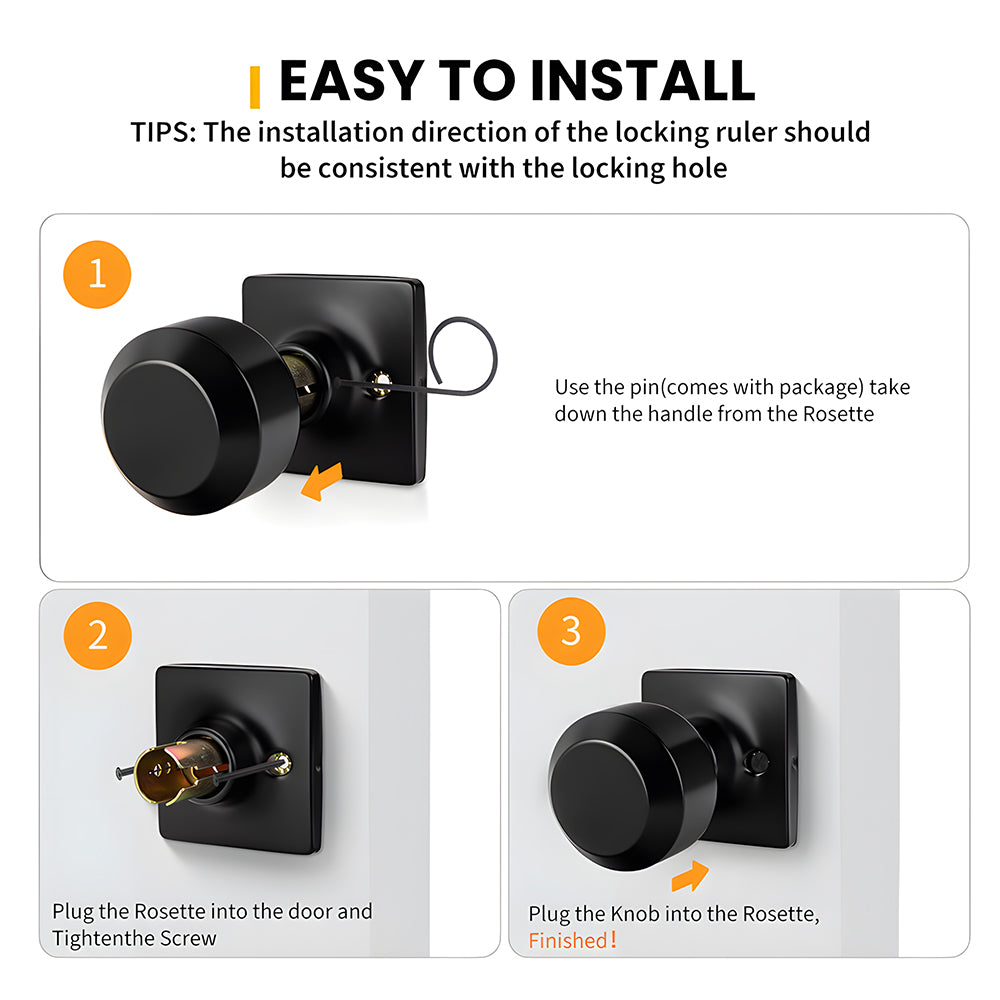 EASY TO INSTALL

TIPS: The installation direction of the locking ruler should be consistent with the locking hole

1

Use the pin(comes with package) take down the handle from the Rosette

2

Plug the Rosette into the door and Tightenthe Screw

3

Plug the Knob into the Rosette, Finished!