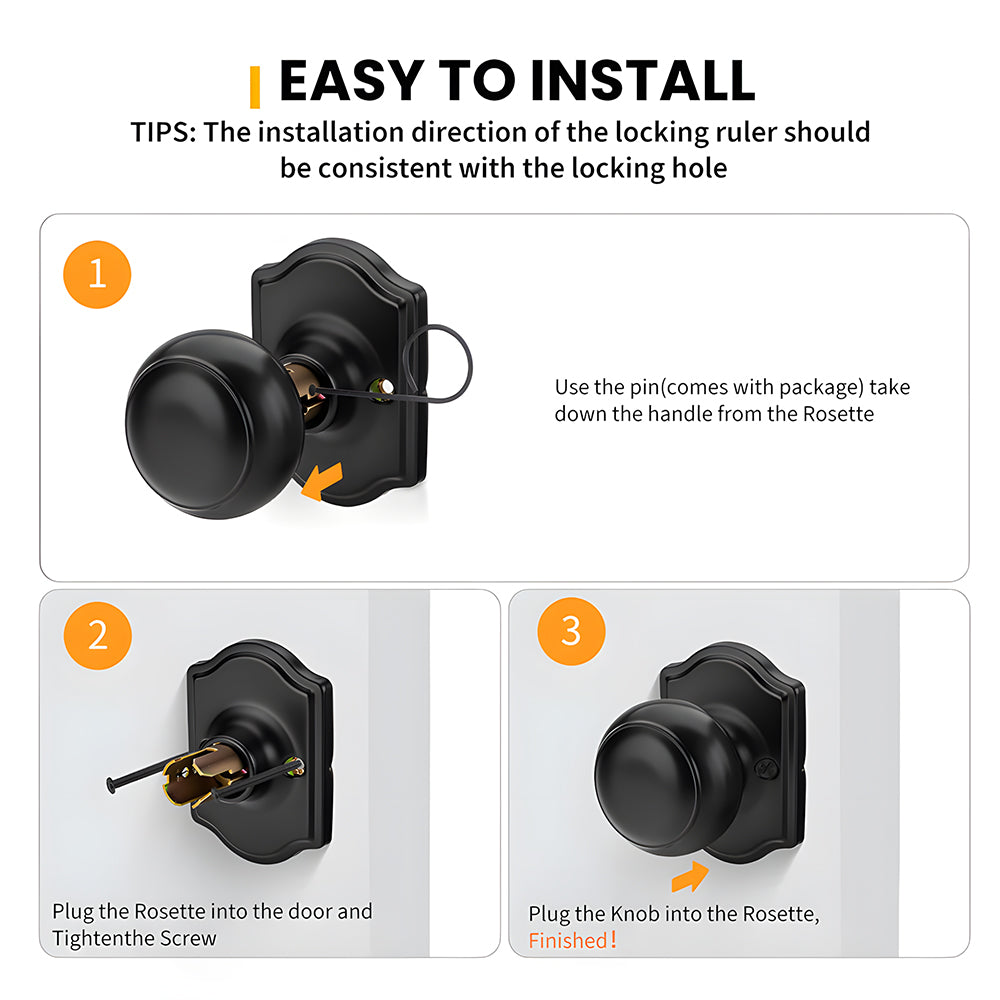 EASY TO INSTALL

TIPS: The installation direction of the locking ruler should be consistent with the locking hole

1

Use the pin(comes with package) take down the handle from the Rosette

2

Plug the Rosette into the door and Tightenthe Screw

3

Plug the Knob into the Rosette, Finished!