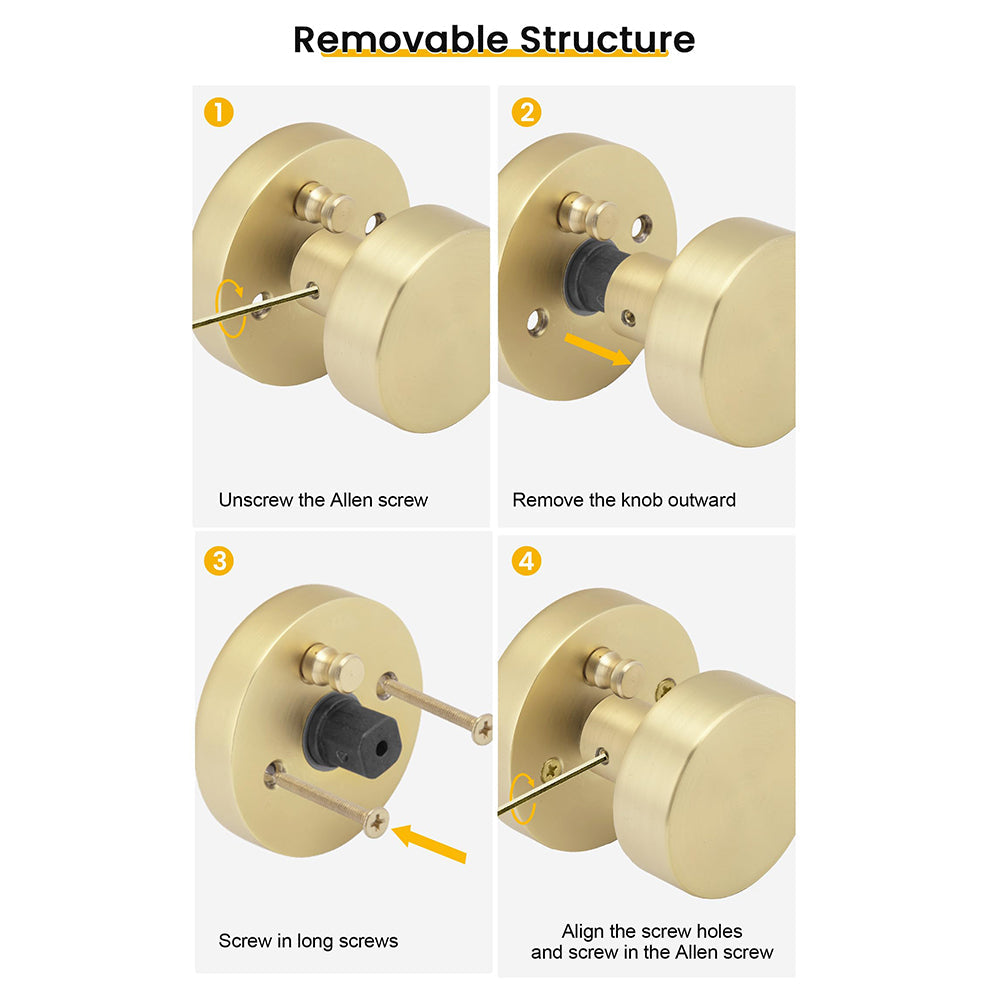 Removable Structure

1

Unscrew the Allen screw

2

Remove the knob outward

3

Screw in long screws

4

Align the screw holes and screw in the Allen screw