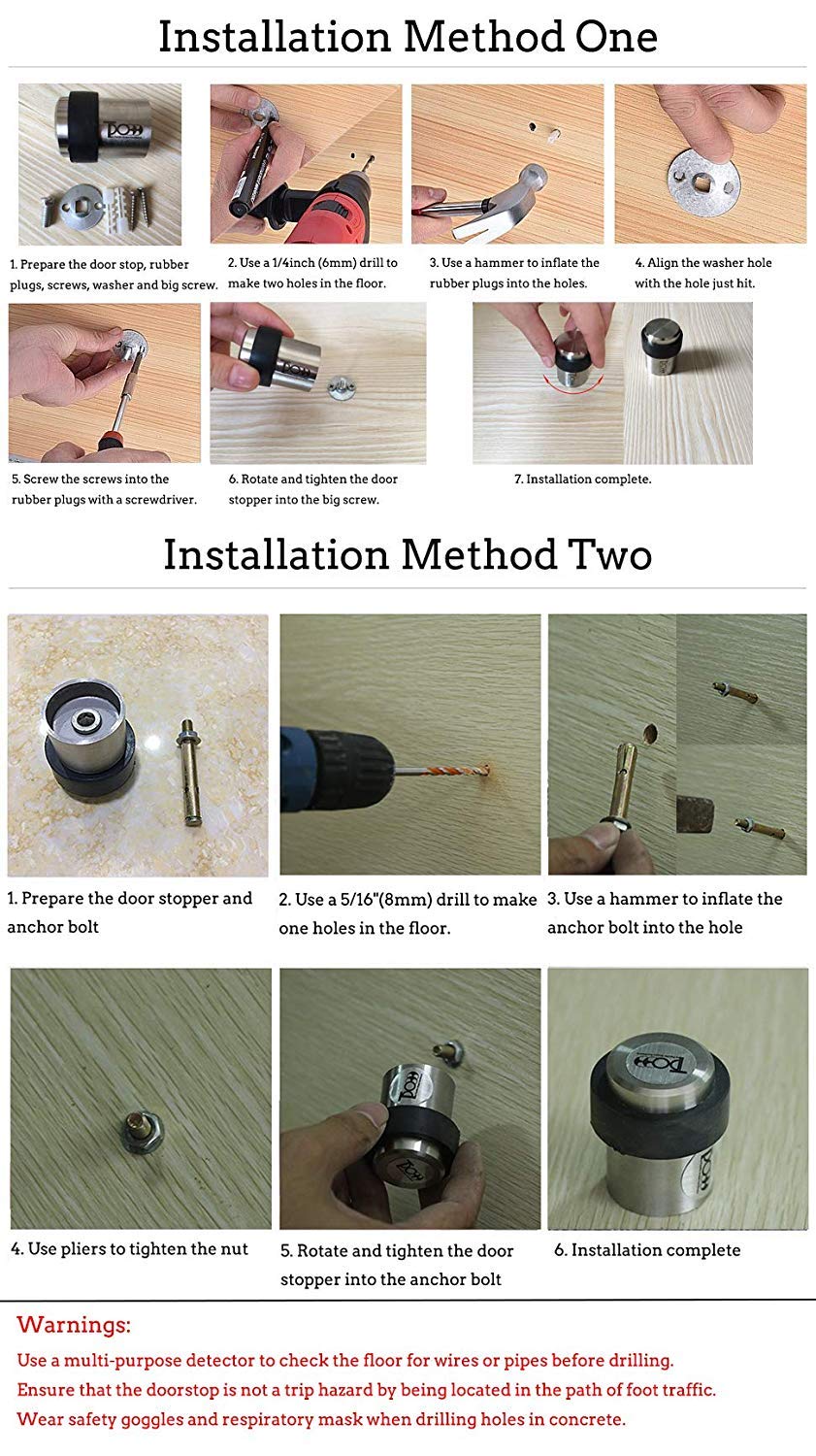 Installation Method One

1. Prepare the door stop, rubber plugs, screws, washer and big screw.

2. Use a 1/4inch (6mm) drill to make two holes in the floor.

3. Use a hammer to inflate the rubber plugs into the holes.

4. Align the washer hole with the hole just hit.

5. Screw the screws into the rubber plugs with a screwdriver.

6. Rotate and tighten the door stopper into the big screw.

7. Installation complete.

Installation Method Two

1. Prepare the door stopper and anchor bolt

2. Use a 5/16"(8mm) drill to make one holes in the floor.

3. Use a hammer to inflate the anchor bolt into the hole

4. Use pliers to tighten the nut

5. Rotate and tighten the door stopper into the anchor bolt

6. Installation complete

Warnings:
Use a multi-purpose detector to check the floor for wires or pipes before drilling.
Ensure that the doorstop is not a trip hazard by being located in the path of foot traffic.
Wear safety goggles and respiratory mask when drilling holes in concrete.